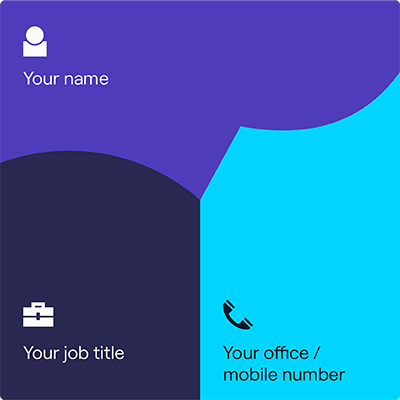 Your name

Your job title

Your office / mobile number